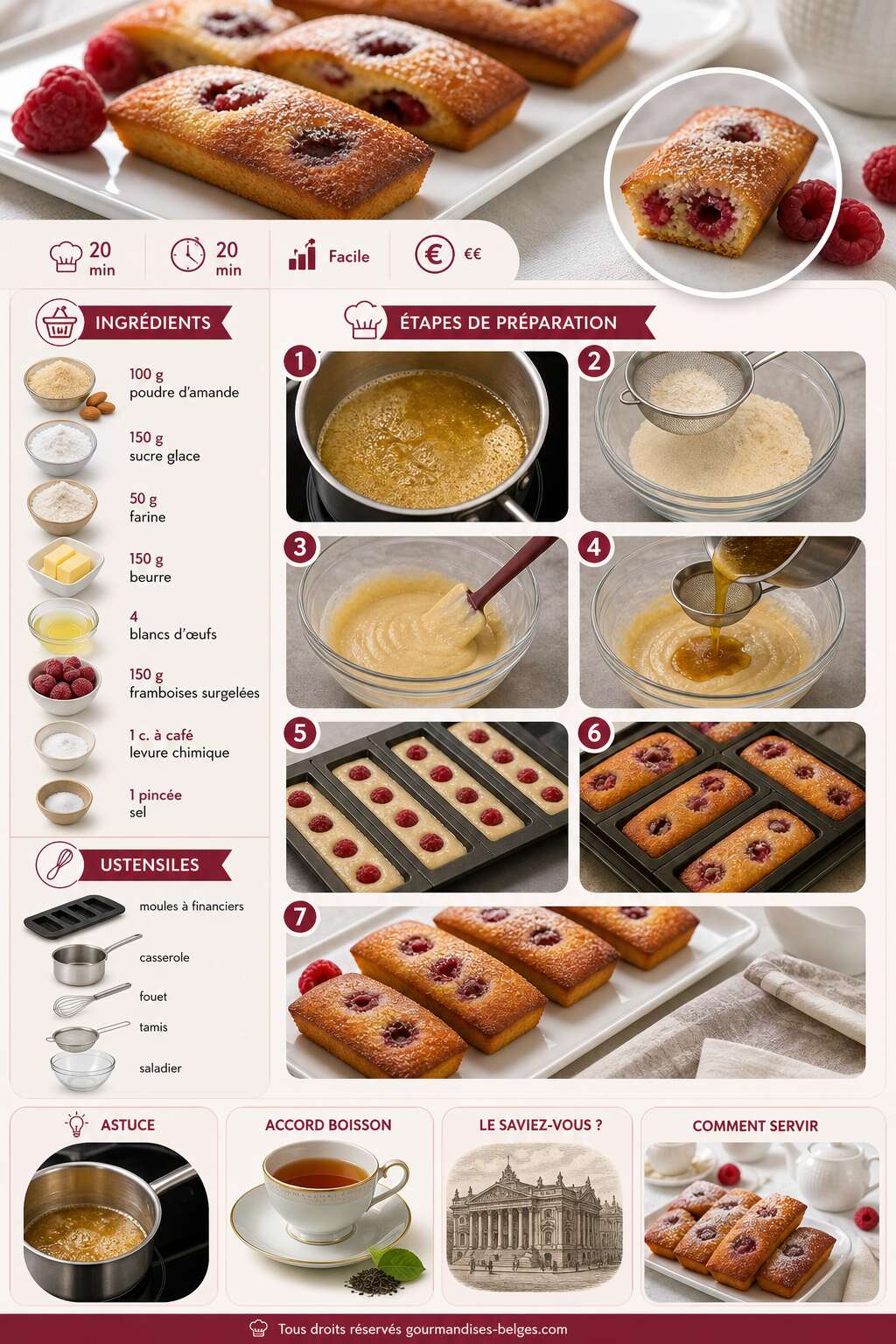 20 min

20 min

Facile

€€

INGRÉDIENTS

100 g
poudre d'amande

150 g
sucre glace

50 g
farine

150 g
beurre

4
blancs d'œufs

150 g
framboises surgelées

1 c. à café
levure chimique

1 pincée
sel

USTENSILES

moules à financiers

casserole

fouet

tamis

saladier

ÉTAPES DE PRÉPARATION

1

2

3

4

5

6

7

ASTUCE

ACCORD BOISSON

LE SAVIEZ-VOUS ?

COMMENT SERVIR

Tous droits réservés gourmandises-belges.com