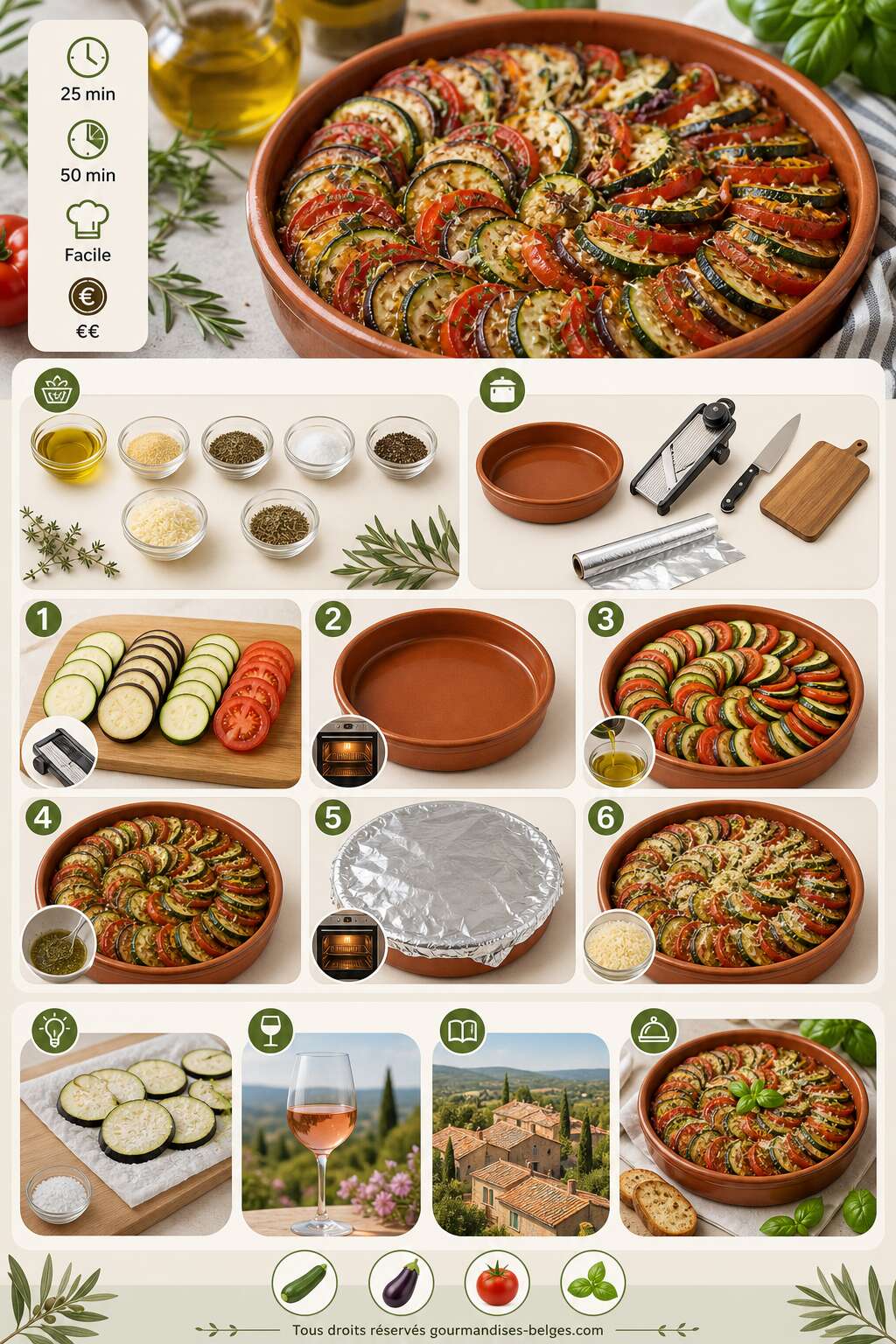 25 min
50 min
Facile
€€

1
2
3
4
5
6

Tous droits réservés gourmandises-belges.com