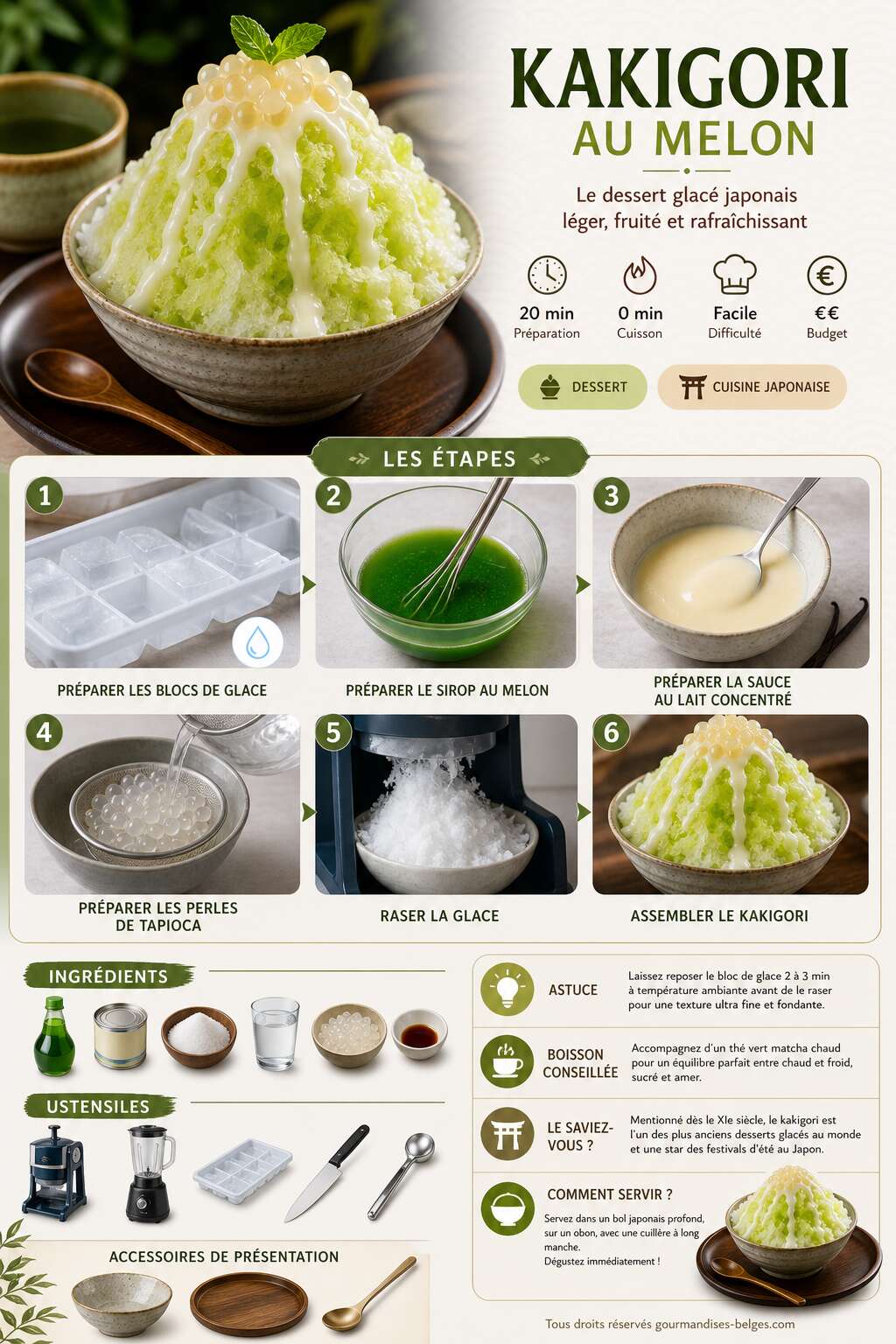 KAKIGORI
AU MELON

Le dessert glacé japonais léger, fruité et rafraîchissant

20 min
Préparation

0 min
Cuisson

Facile
Difficulté

€€
Budget

DESSERT

CUISINE JAPONAISE

LES ÉTAPES

1
PRÉPARER LES BLOCS DE GLACE

2
PRÉPARER LE SIROP AU MELON

3
PRÉPARER LA SAUCE AU LAIT CONCENTRÉ

4
PRÉPARER LES PERLES DE TAPIOCA

5
RASER LA GLACE

6
ASSEMBLER LE KAKIGORI

INGRÉDIENTS

USTENSILES

ACCESSOIRES DE PRÉSENTATION

ASTUCE
Laissez reposer le bloc de glace 2 à 3 min à température ambiante avant de le raser pour une texture ultra fine et fondante.

BOISSON CONSEILLÉE
Accompagnez d'un thé vert matcha chaud pour un équilibre parfait entre chaud et froid, sucré et amer.

LE SAVIEZ-VOUS ?
Mentionné dès le XIe siècle, le kakigori est l'un des plus anciens desserts glacés au monde et une star des festivals d'été au Japon.

COMMENT SERVIR ?
Servez dans un bol japonais profond, sur un obon, avec une cuillère à long manche.
Dégustez immédiatement !

Tous droits réservés gourmandises-belges.com