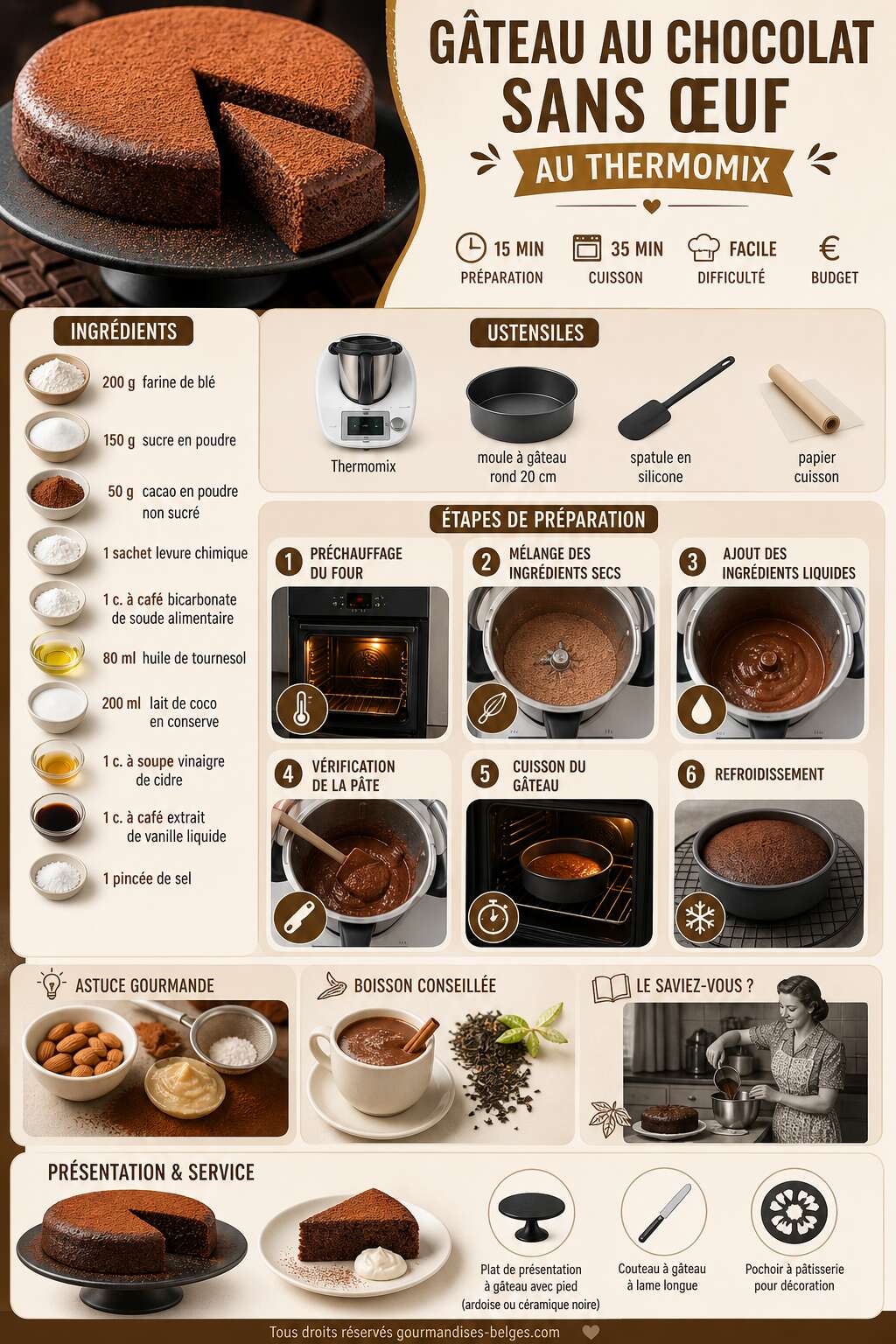 GÂTEAU AU CHOCOLAT SANS ŒUF

AU THERMOMIX

15 MIN PRÉPARATION
35 MIN CUISSON
FACILE DIFFICULTÉ
€ BUDGET

INGRÉDIENTS

200 g farine de blé
150 g sucre en poudre
50 g cacao en poudre non sucré
1 sachet levure chimique
1 c. à café bicarbonate de soude alimentaire
80 ml huile de tournesol
200 ml lait de coco en conserve
1 c. à soupe vinaigre de cidre
1 c. à café extrait de vanille liquide
1 pincée de sel

USTENSILES

Thermomix
moule à gâteau rond 20 cm
spatule en silicone
papier cuisson

ÉTAPES DE PRÉPARATION

1 PRÉCHAUFFAGE DU FOUR
2 MÉLANGE DES INGRÉDIENTS SECS
3 AJOUT DES INGRÉDIENTS LIQUIDES
4 VÉRIFICATION DE LA PÂTE
5 CUISSON DU GÂTEAU
6 REFROIDISSEMENT

ASTUCE GOURMANDE

BOISSON CONSEILLÉE

LE SAVIEZ-VOUS ?

PRÉSENTATION & SERVICE

Plat de présentation à gâteau avec pied (ardoise ou céramique noire)
Couteau à gâteau à lame longue
Pochoir à pâtisserie pour décoration

Tous droits réservés gourmandises-belges.com