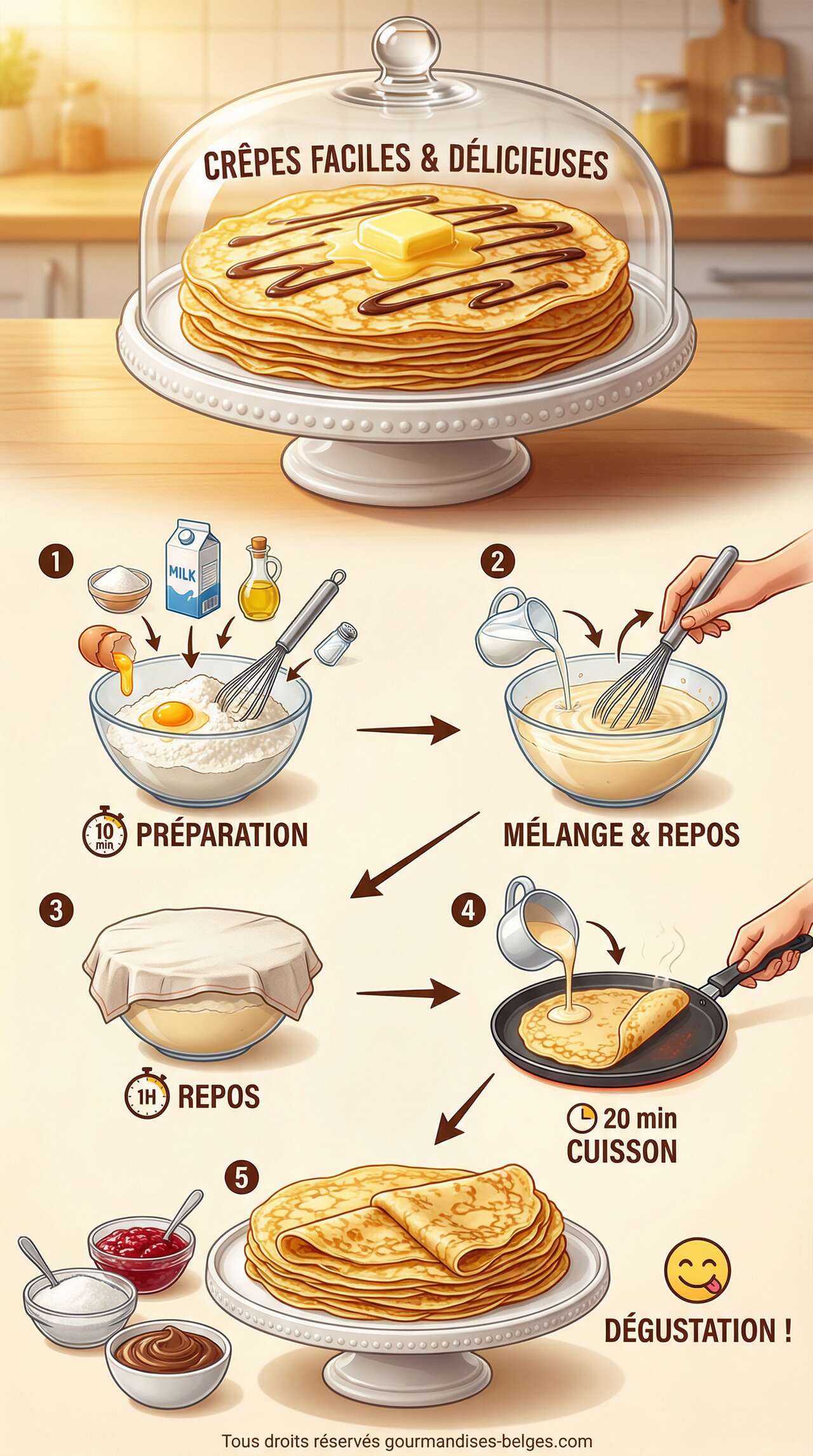 CRÊPES FACILES & DÉLICIEUSES

1

MILK

10 min PRÉPARATION

2

MÉLANGE & REPOS

3

1H REPOS

4

20 min CUISSON

5

DÉGUSTATION !

Tous droits réservés gourmandises-belges.com