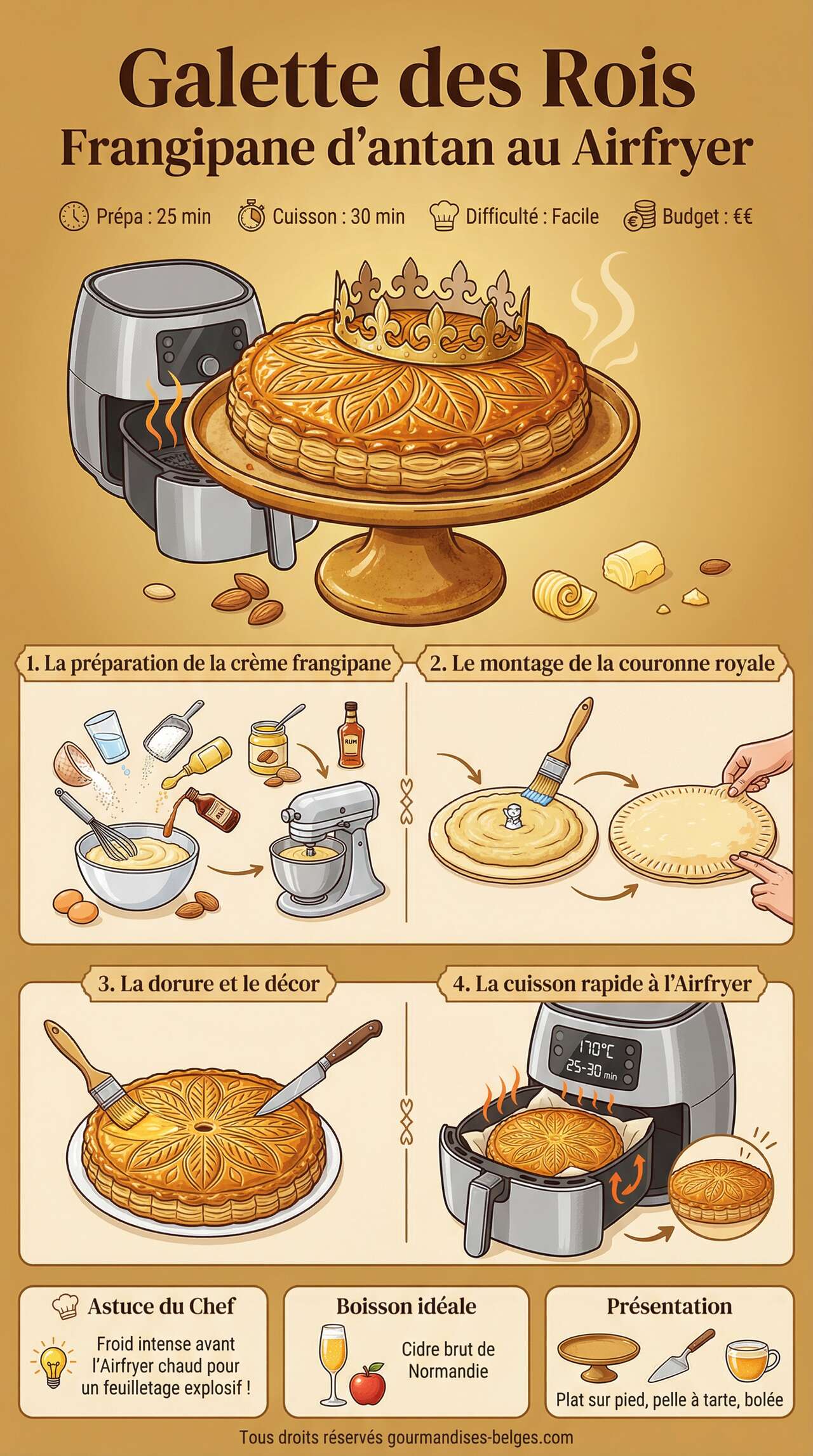 Galette des Rois
Frangipane d'antan au Airfryer

Prépa : 25 min  Cuisson : 30 min  Difficulté : Facile  Budget : €€

1. La préparation de la crème frangipane

RUM

2. Le montage de la couronne royale

3. La dorure et le décor

4. La cuisson rapide à l'Airfryer

170°C
25-30 min

Astuce du Chef
Froid intense avant l'Airfryer chaud pour un feuilletage explosif !

Boisson idéale
Cidre brut de Normandie

Présentation
Plat sur pied, pelle à tarte, bolée

Tous droits réservés gourmandises-belges.com