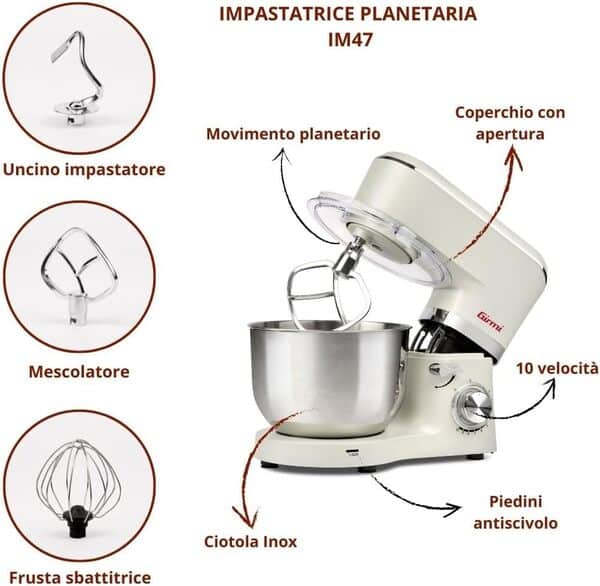 IMPASTATRICE PLANETARIA
IM47

Uncino impastatore

Mescolatore

Frusta sbattitrice

Movimento planetario

Coperchio con apertura

Girmi

10 velocità

Piedini antiscivolo

Ciotola Inox